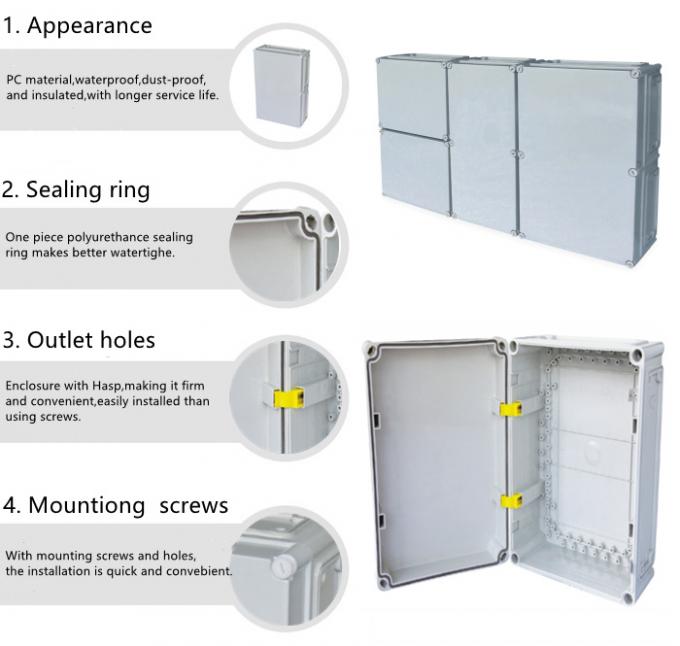 1. Appearance

PC material,waterproof,dust-proof, and insulated,with longer service life.

2. Sealing ring

One piece polyurethance sealing ring makes better watertighe.

3. Outlet holes

Enclosure with Hasp,making it firm and convenient,easily installed than using screws.

4. Mountiong screws

With mounting screws and holes, the installation is quick and convebient.